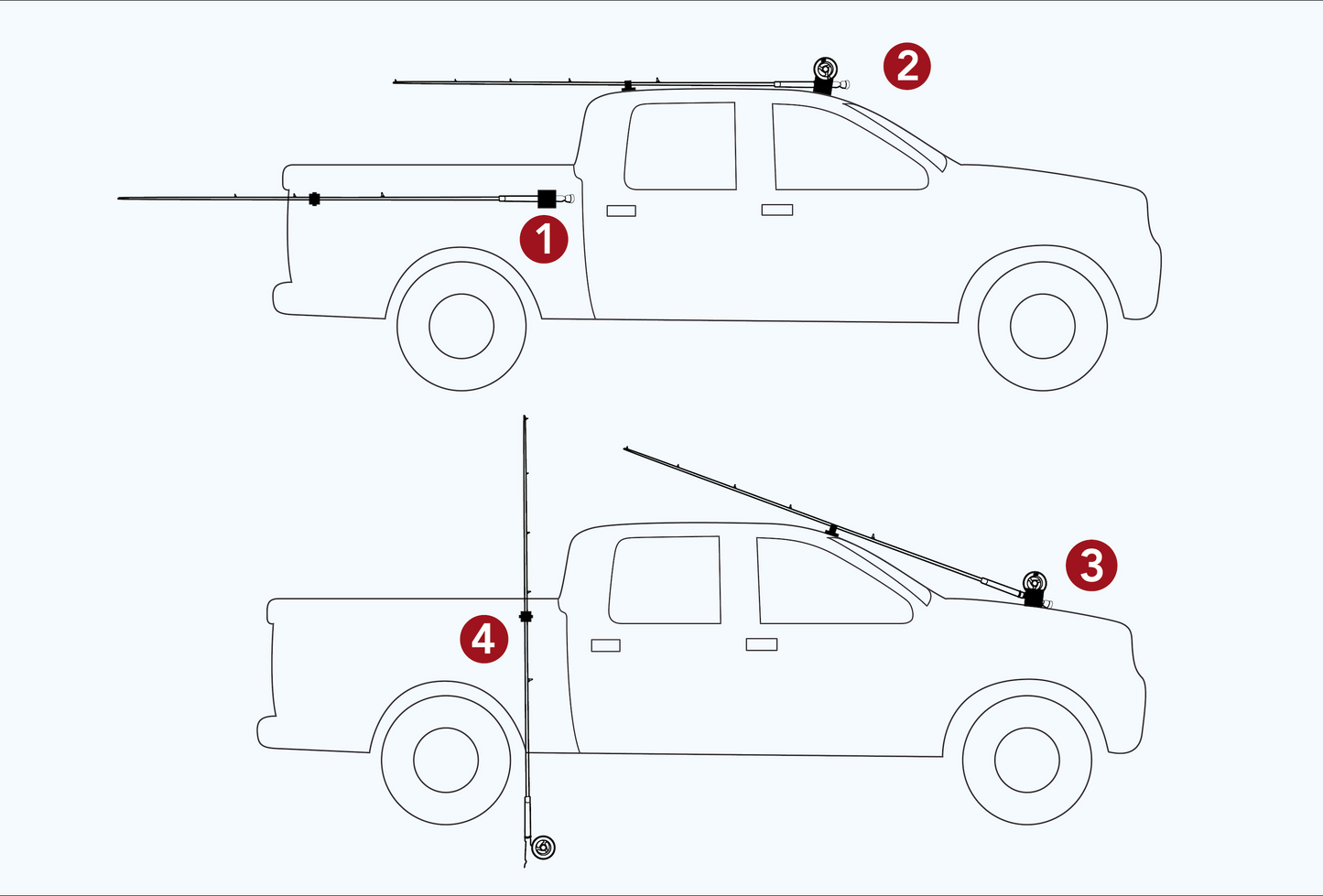 2

1

3

4