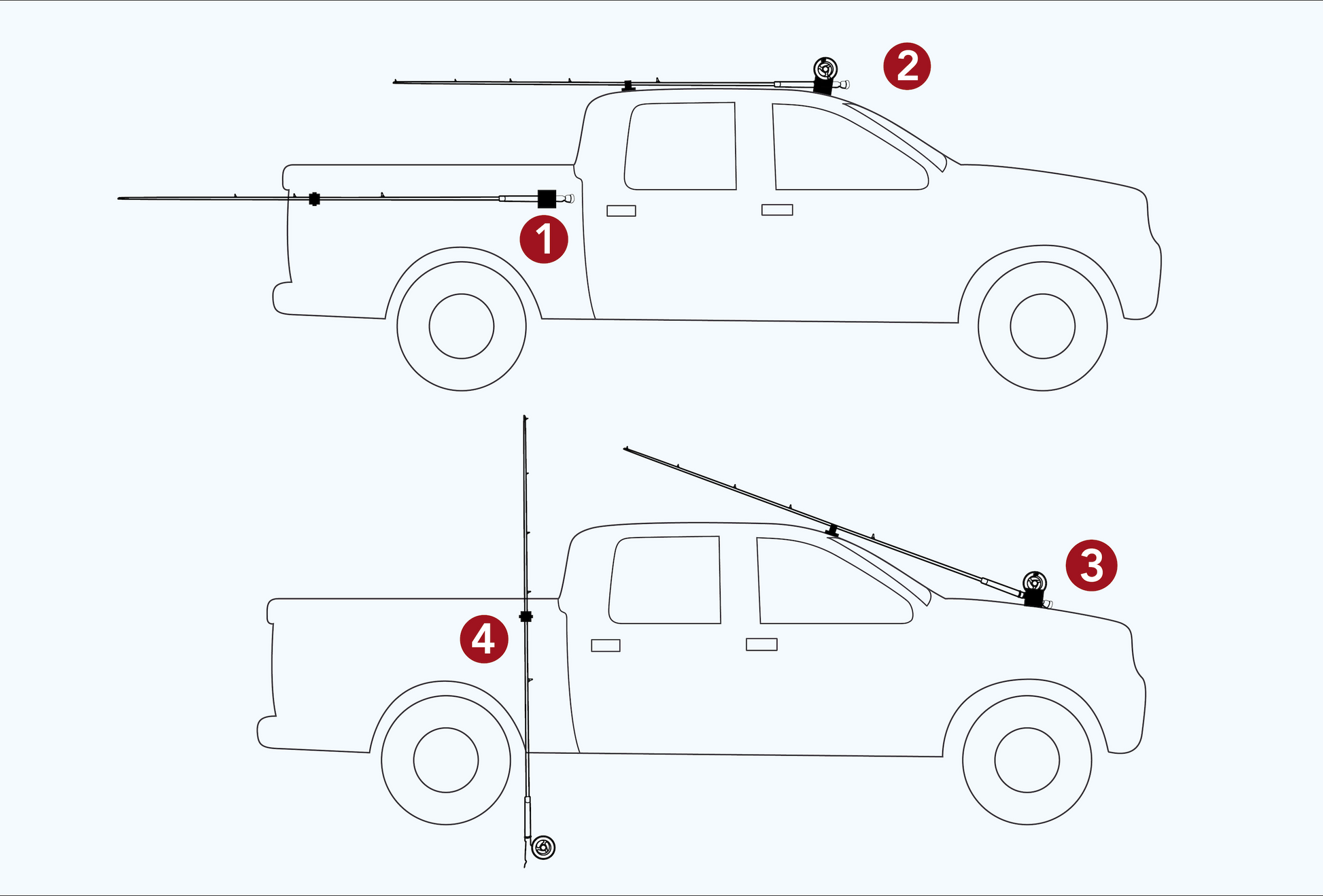 2

1

3

4